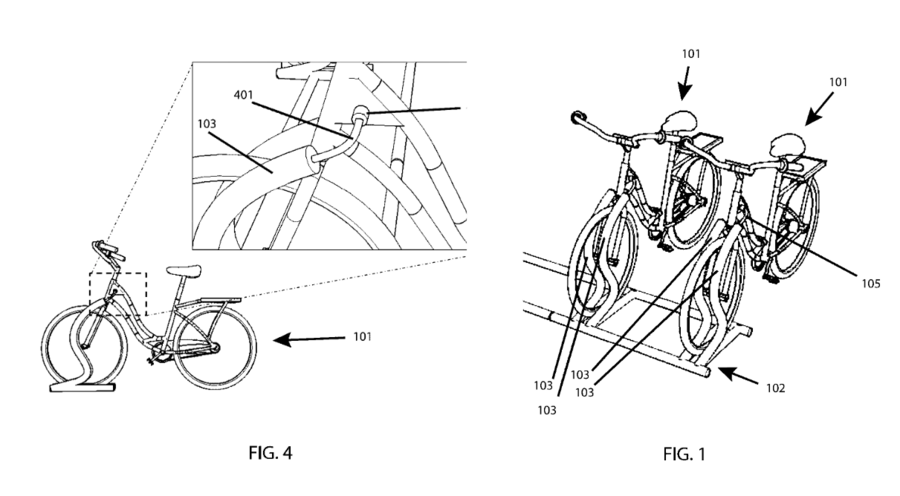 401
103
101
FIG. 4

101
101
105
103
103
103
103
102
FIG. 1