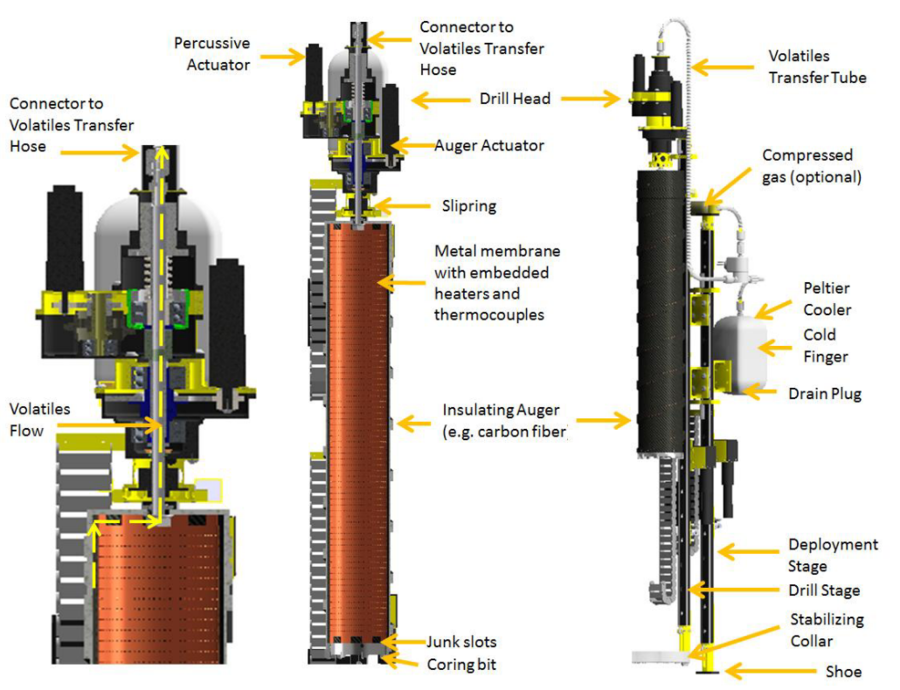 Connector to Volatiles Transfer Hose

Volatiles Flow

Percussive Actuator

Connector to Volatiles Transfer Hose

Drill Head

Auger Actuator

Slipring

Metal membrane with embedded heaters and thermocouples

Insulating Auger (e.g. carbon fiber)

Junk slots

Coring bit

Volatiles Transfer Tube

Compressed gas (optional)

Peltier Cooler

Cold Finger

Drain Plug

Deployment Stage

Drill Stage

Stabilizing Collar

Shoe